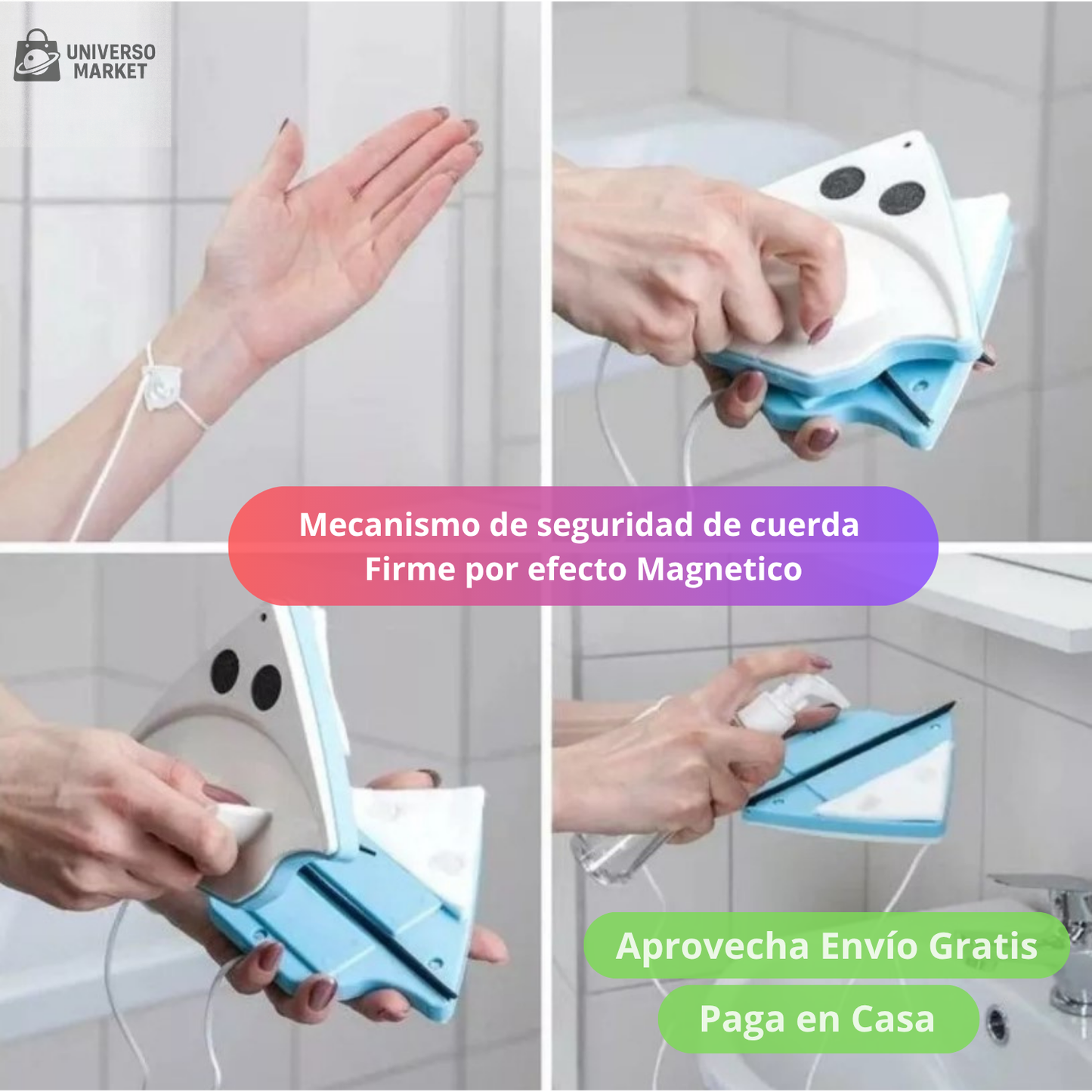 UNIVERSO MARKET

Mecanismo de seguridad de cuerda
Firme por efecto Magnetico

Aprovecha Envío Gratis

Paga en Casa